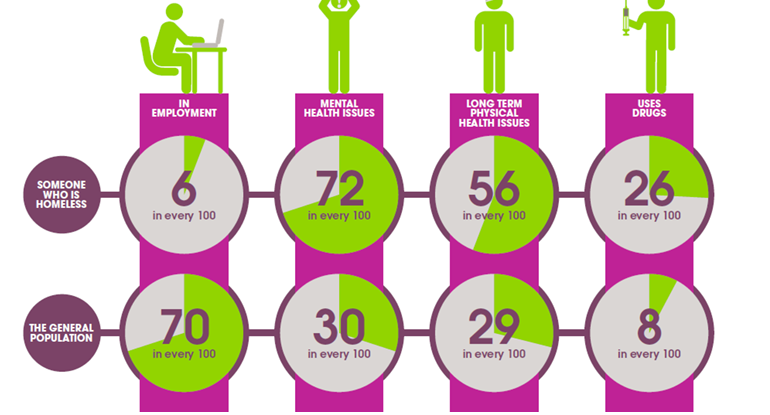 IN EMPLOYMENT

MENTAL HEALTH ISSUES

LONG TERM PHYSICAL HEALTH ISSUES

USES DRUGS

SOMEONE WHO IS HOMELESS

6 in every 100

72 in every 100

56 in every 100

26 in every 100

THE GENERAL POPULATION

70 in every 100

30 in every 100

29 in every 100

8 in every 100